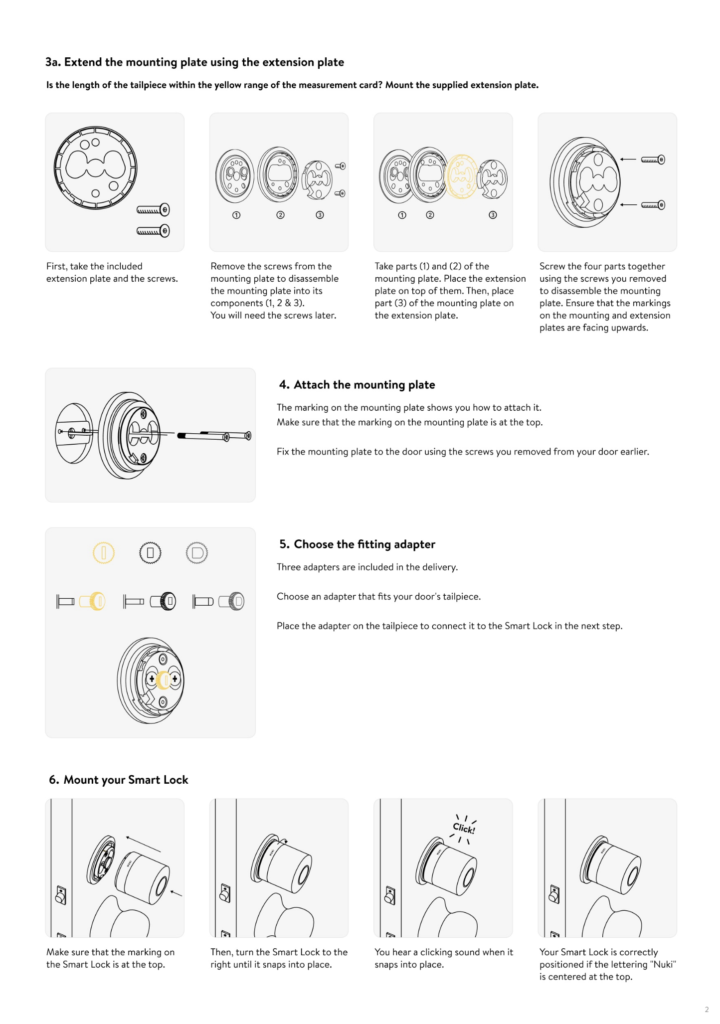 3a. Extend the mounting plate using the extension plate

Is the length of the tailpiece within the yellow range of the measurement card? Mount the supplied extension plate.

① ② ③

① ② ③

First, take the included extension plate and the screws.

Remove the screws from the mounting plate to disassemble the mounting plate into its components (1, 2 & 3). You will need the screws later.

Take parts (1) and (2) of the mounting plate. Place the extension plate on top of them. Then, place part (3) of the mounting plate on the extension plate.

Screw the four parts together using the screws you removed to disassemble the mounting plate. Ensure that the markings on the mounting and extension plates are facing upwards.

4. Attach the mounting plate

The marking on the mounting plate shows you how to attach it. Make sure that the marking on the mounting plate is at the top.

Fix the mounting plate to the door using the screws you removed from your door earlier.

5. Choose the fitting adapter

Three adapters are included in the delivery.

Choose an adapter that fits your door's tailpiece.

Place the adapter on the tailpiece to connect it to the Smart Lock in the next step.

6. Mount your Smart Lock

Click!

Make sure that the marking on the Smart Lock is at the top.

Then, turn the Smart Lock to the right until it snaps into place.

You hear a clicking sound when it snaps into place.

Your Smart Lock is correctly positioned if the lettering "Nuki" is centered at the top.

2